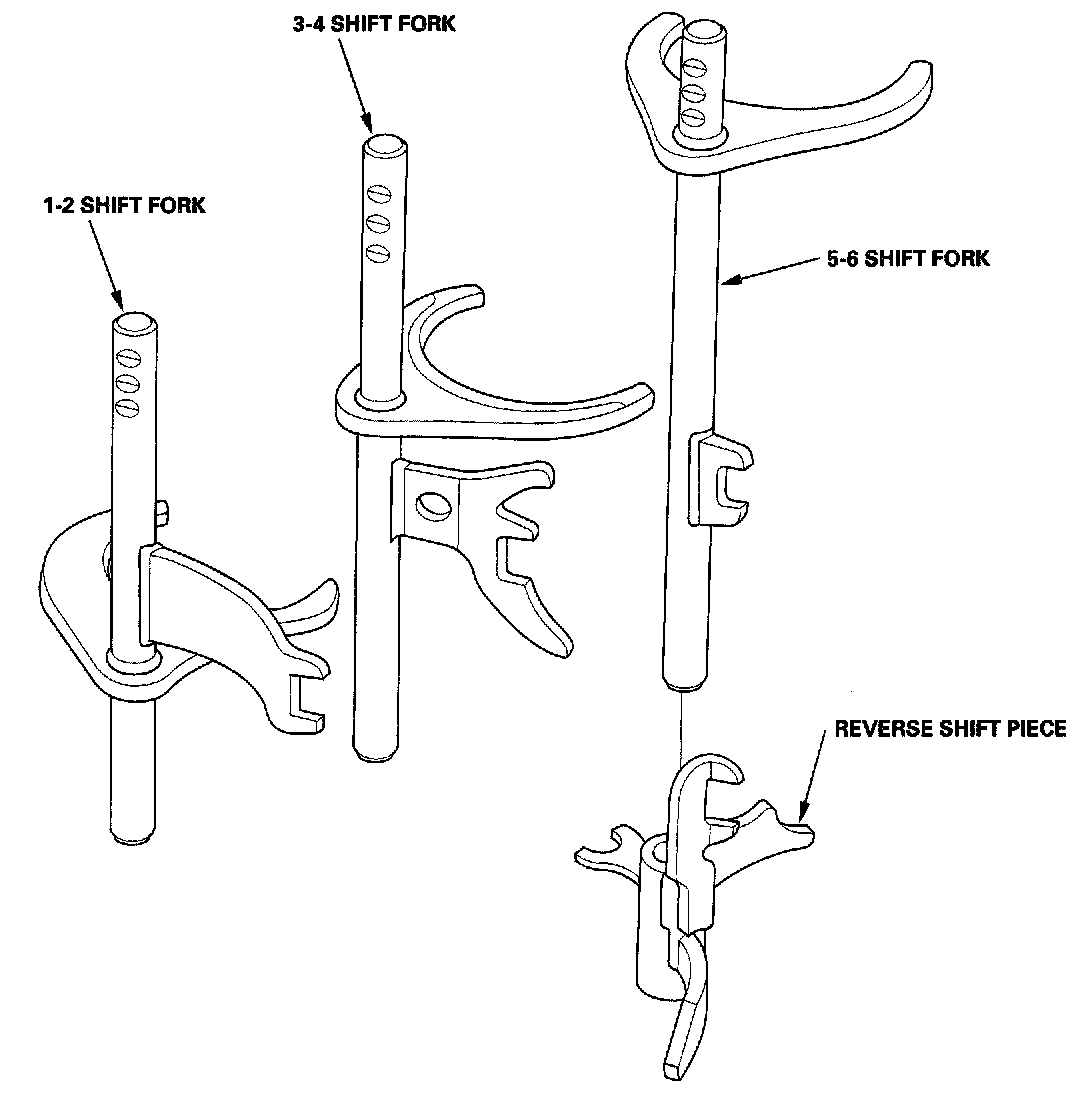 3-4 SHIFT FORK

1-2 SHIFT FORK

5-6 SHIFT FORK

REVERSE SHIFT PIECE