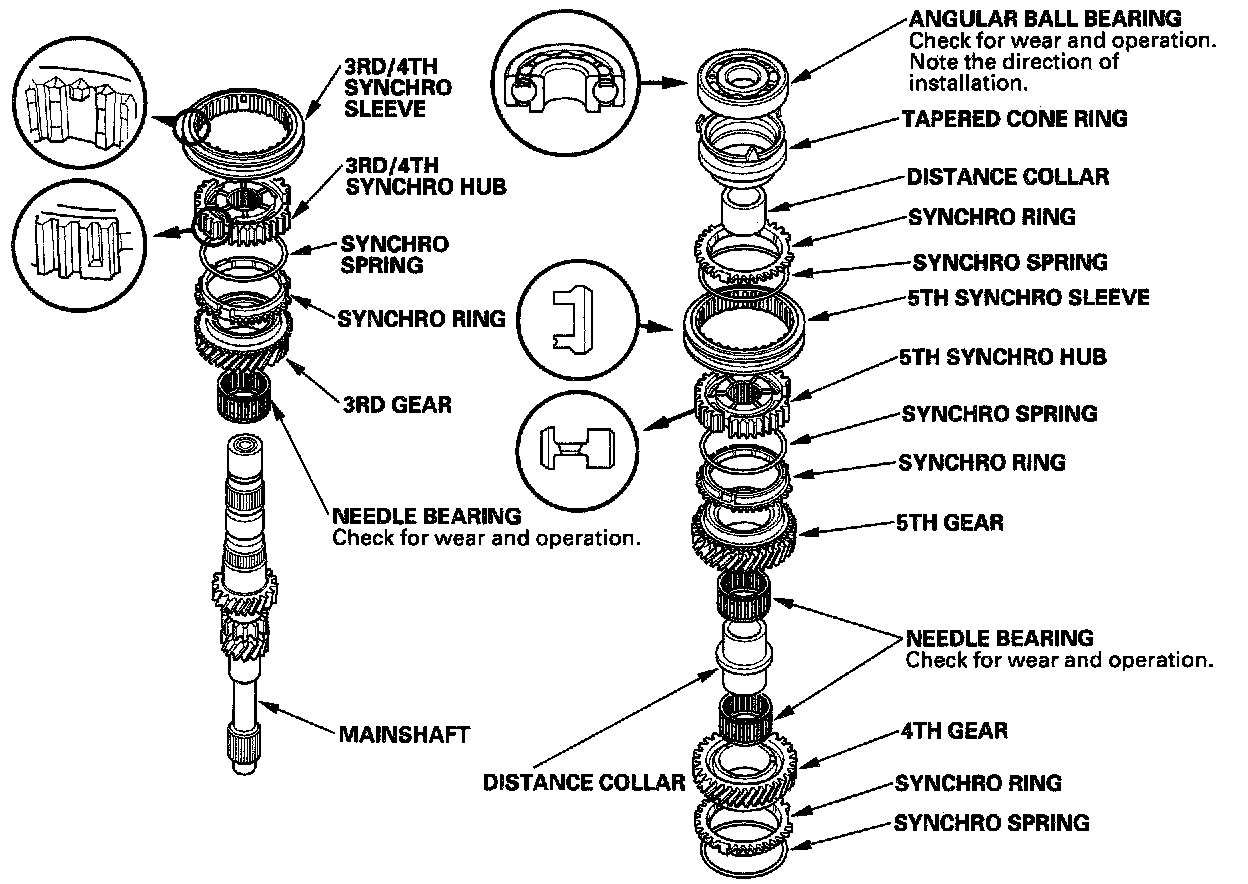 3RD/4TH SYNCHRO SLEEVE

3RD/4TH SYNCHRO HUB

SYNCHRO SPRING

SYNCHRO RING

3RD GEAR

NEEDLE BEARING
Check for wear and operation.

MAINSHAFT

ANGULAR BALL BEARING
Check for wear and operation. Note the direction of installation.

TAPERED CONE RING

DISTANCE COLLAR

SYNCHRO RING

SYNCHRO SPRING

5TH SYNCHRO SLEEVE

5TH SYNCHRO HUB

SYNCHRO SPRING

SYNCHRO RING

5TH GEAR

NEEDLE BEARING
Check for wear and operation.

4TH GEAR

DISTANCE COLLAR

SYNCHRO RING

SYNCHRO SPRING