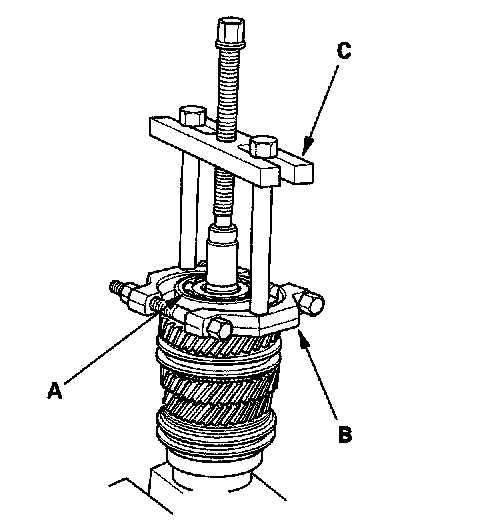 C

A

B