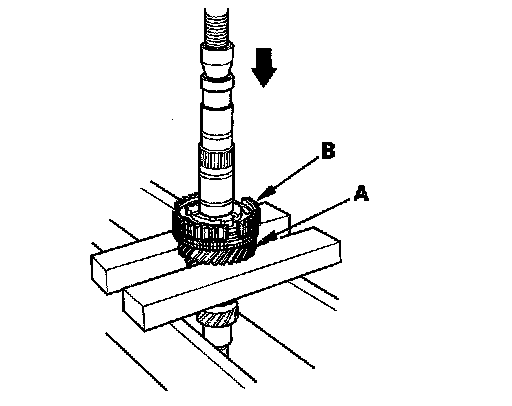 B
A