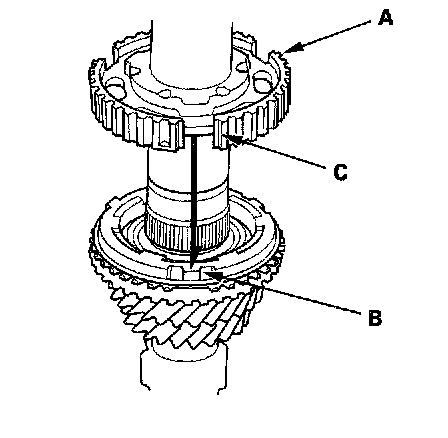 A

C

B