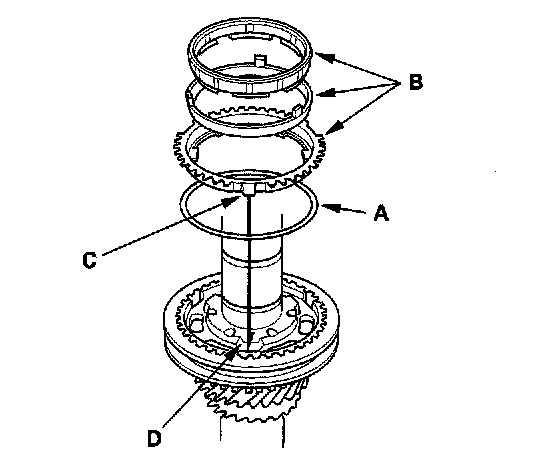 B

A

C

D