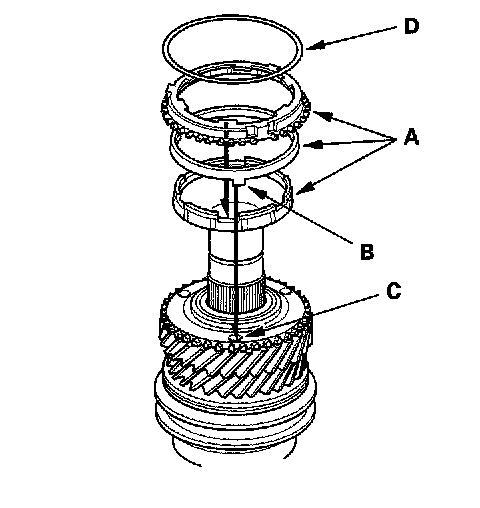 D

A

B

C