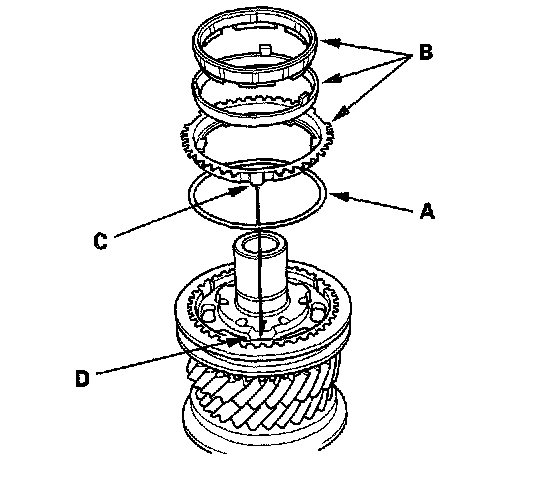 B

A

C

D