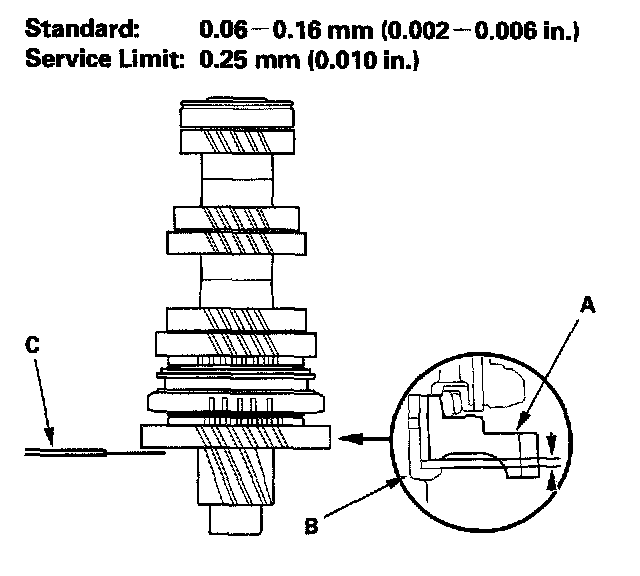 Standard: 0.06 – 0.16 mm (0.002 – 0.006 in.)
Service Limit: 0.25 mm (0.010 in.)

A

C

B