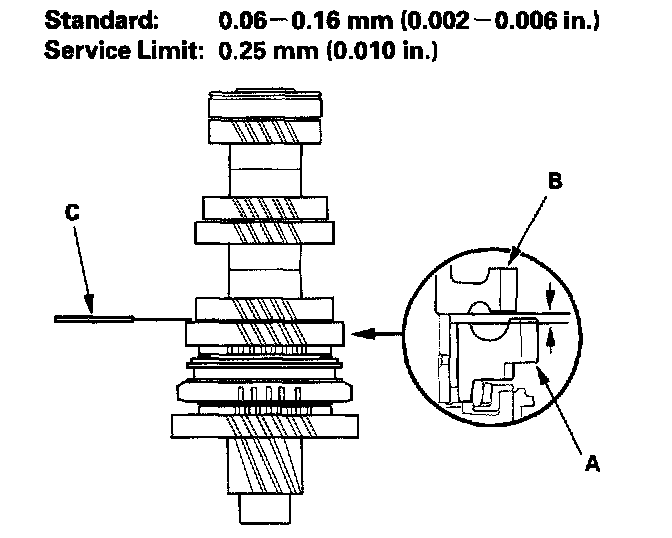 Standard: 0.06 – 0.16 mm (0.002 – 0.006 in.)
Service Limit: 0.25 mm (0.010 in.)

B

C

A