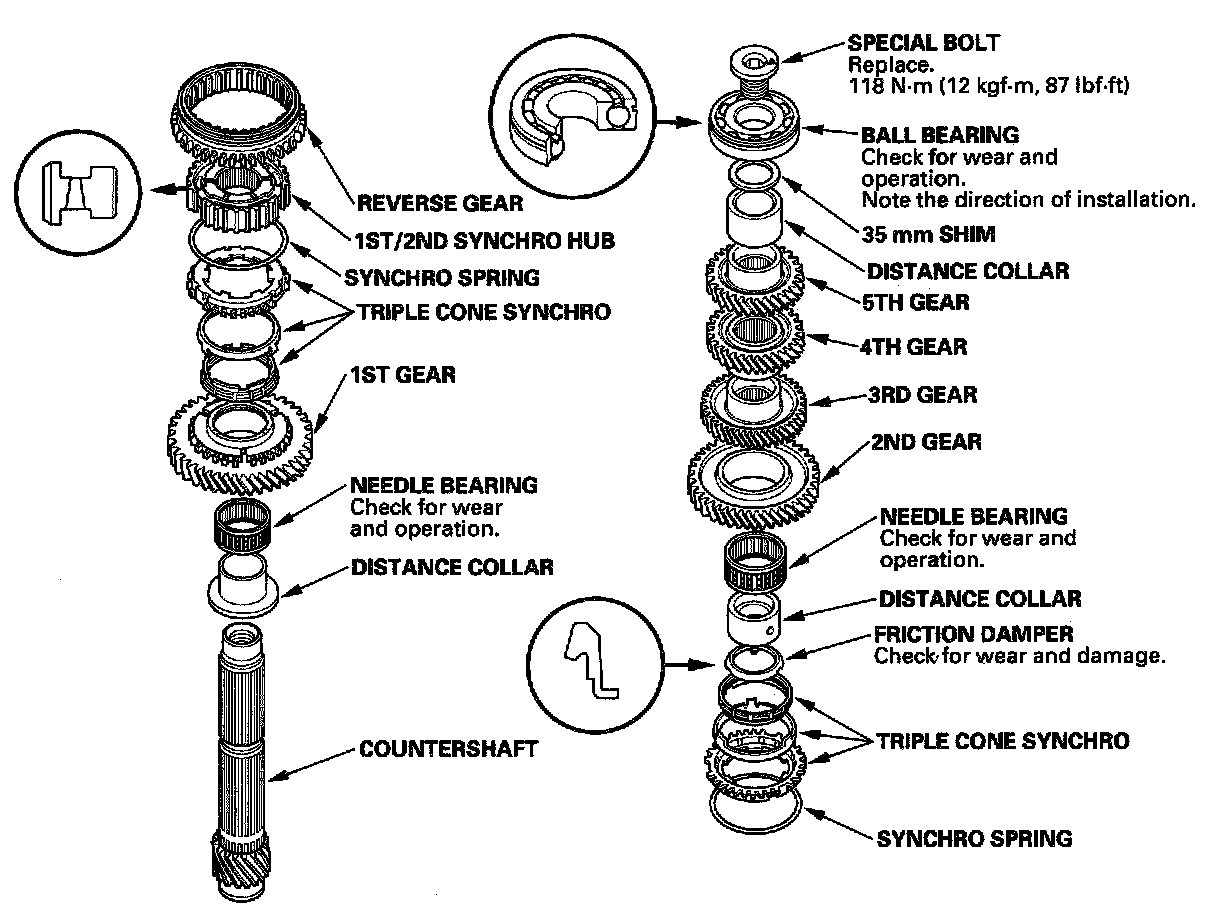 REVERSE GEAR
1ST/2ND SYNCHRO HUB
SYNCHRO SPRING
TRIPLE CONE SYNCHRO
1ST GEAR
NEEDLE BEARING
Check for wear and operation.
DISTANCE COLLAR
COUNTERSHAFT

SPECIAL BOLT
Replace.
118 N·m (12 kgf·m, 87 lbf·ft)
BALL BEARING
Check for wear and operation.
Note the direction of installation.
35 mm SHIM
DISTANCE COLLAR
5TH GEAR
4TH GEAR
3RD GEAR
2ND GEAR
NEEDLE BEARING
Check for wear and operation.
DISTANCE COLLAR
FRICTION DAMPER
Check for wear and damage.
TRIPLE CONE SYNCHRO
SYNCHRO SPRING