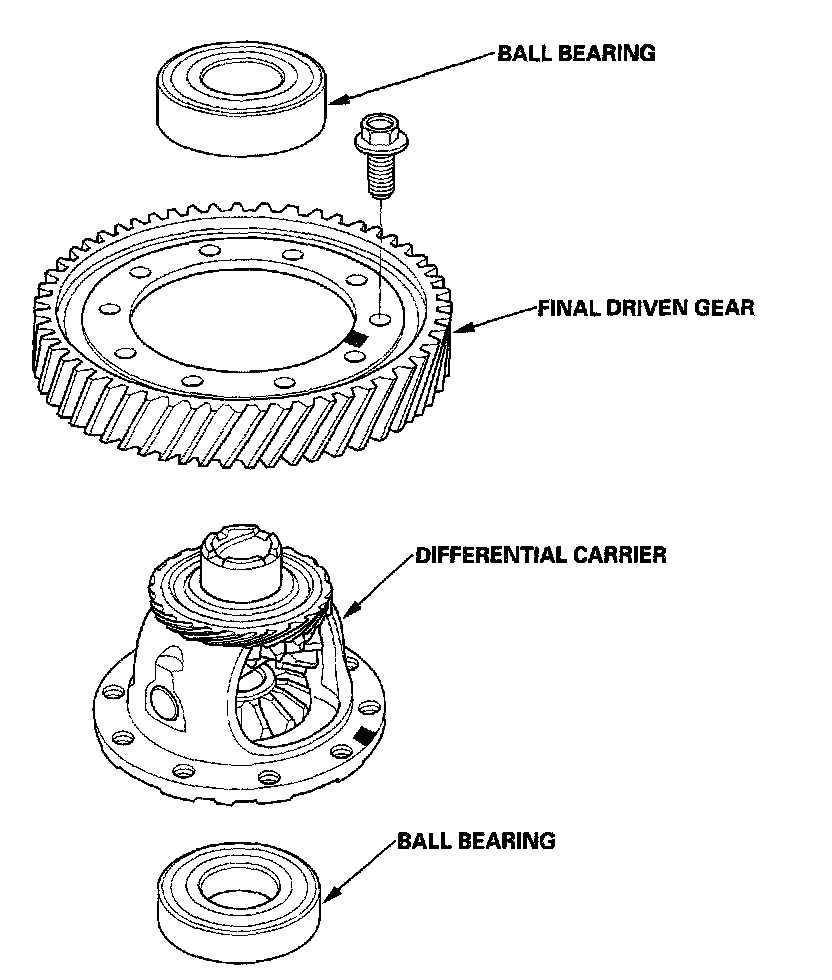 BALL BEARING

FINAL DRIVEN GEAR

DIFFERENTIAL CARRIER

BALL BEARING