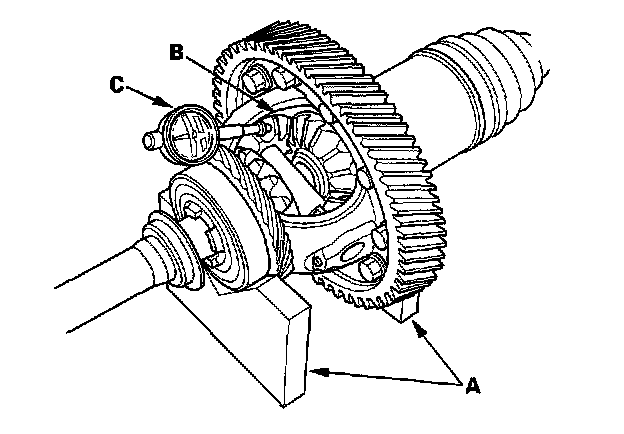 B
C
A