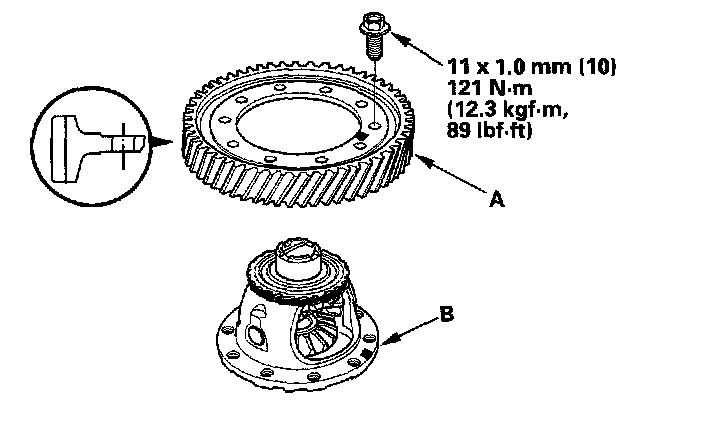 11 x 1.0 mm (10)
121 N·m
(12.3 kgf·m,
89 lbf·ft)

A

B