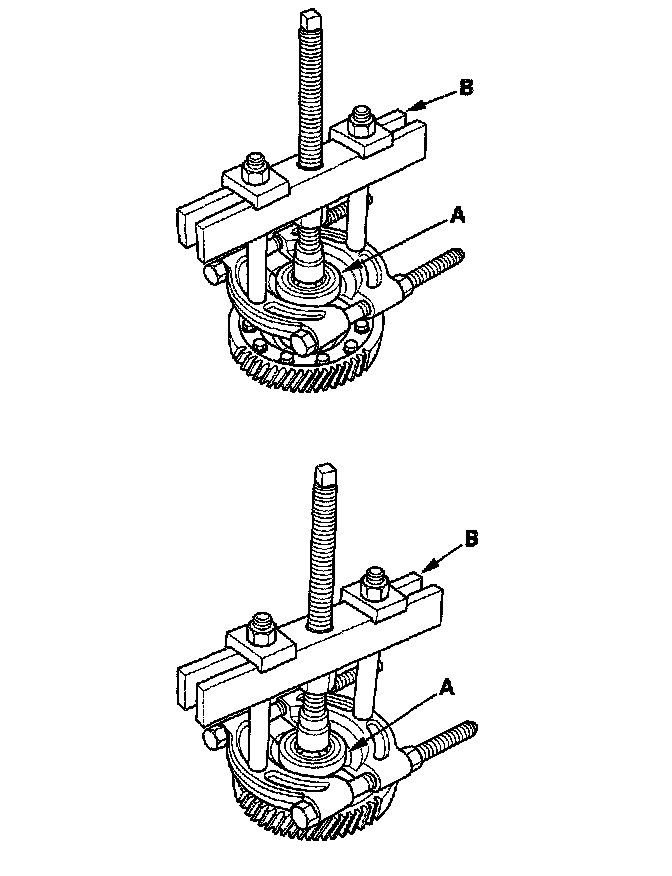 B

A

B

A