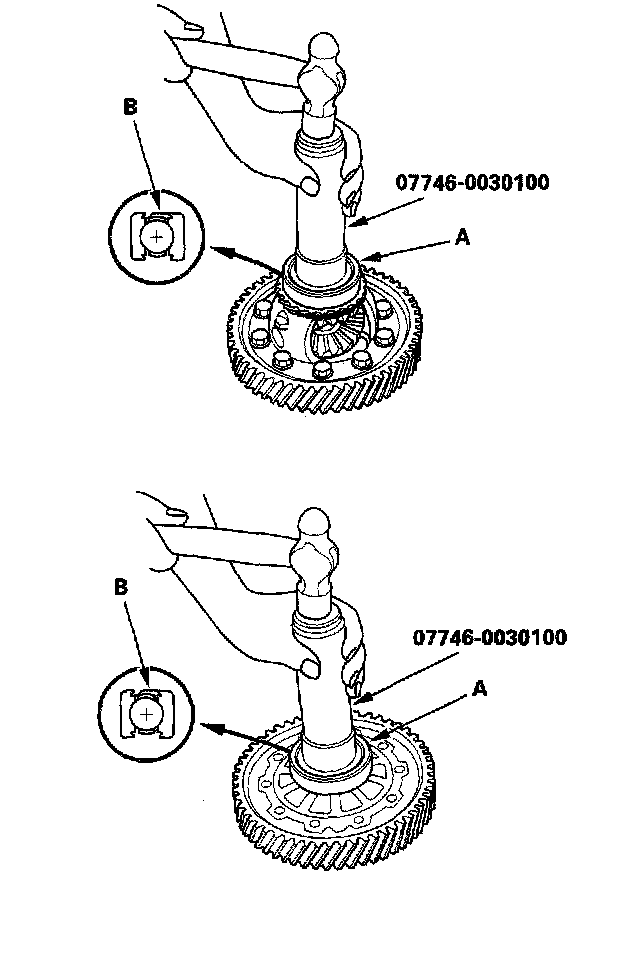 B
07746-0030100
A

B
07746-0030100
A