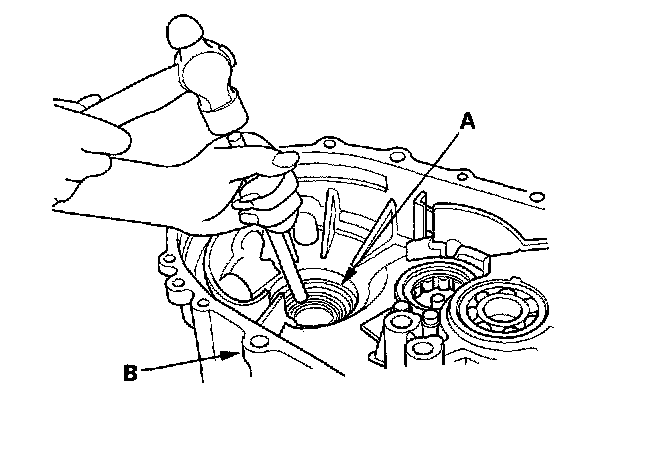 A

B