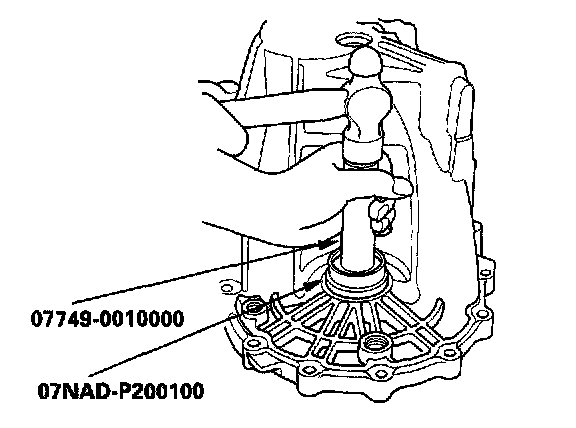 07749-0010000

07NAD-P200100