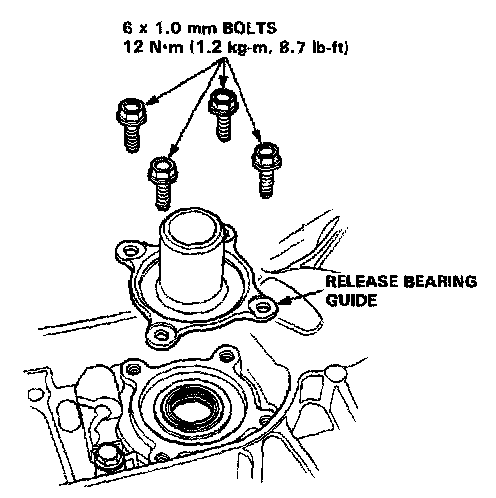 6 x 1.0 mm BOLTS
12 N·m (1.2 kg-m, 8.7 lb-ft)

RELEASE BEARING GUIDE