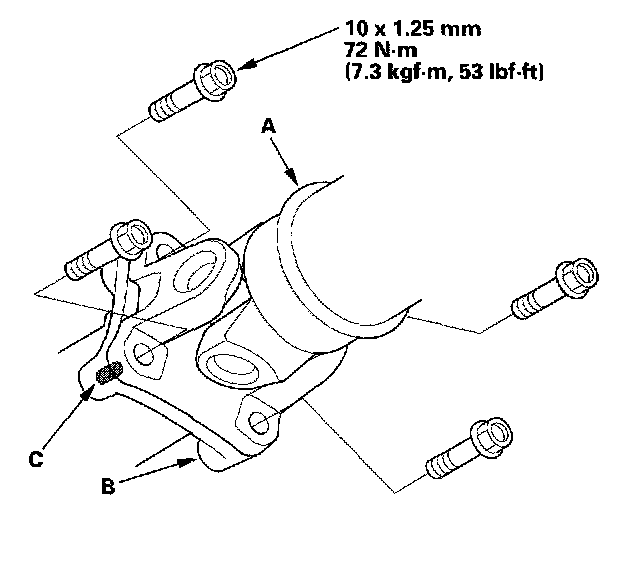 10 x 1.25 mm
72 N·m
(7.3 kgf·m, 53 lbf·ft)

A

C

B