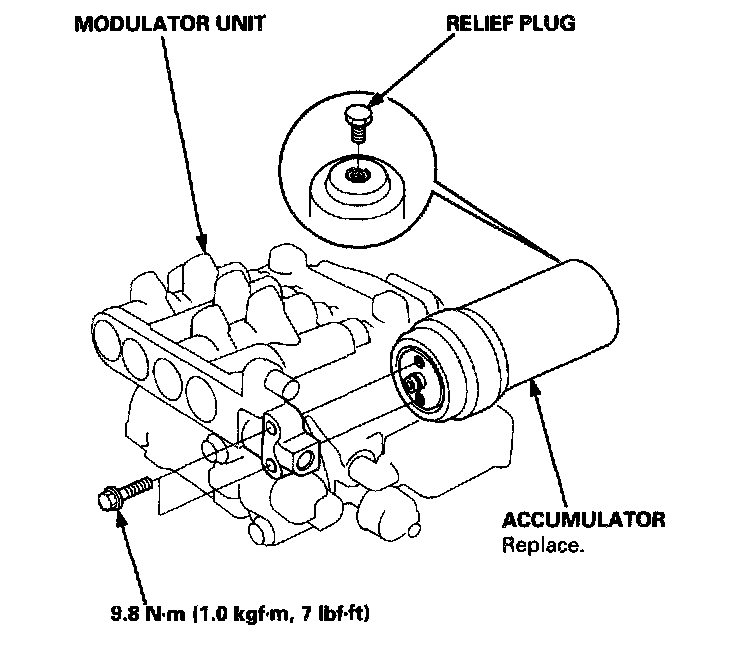 MODULATOR UNIT

RELIEF PLUG

ACCUMULATOR
Replace.

9.8 N·m (1.0 kgf·m, 7 lbf·ft)