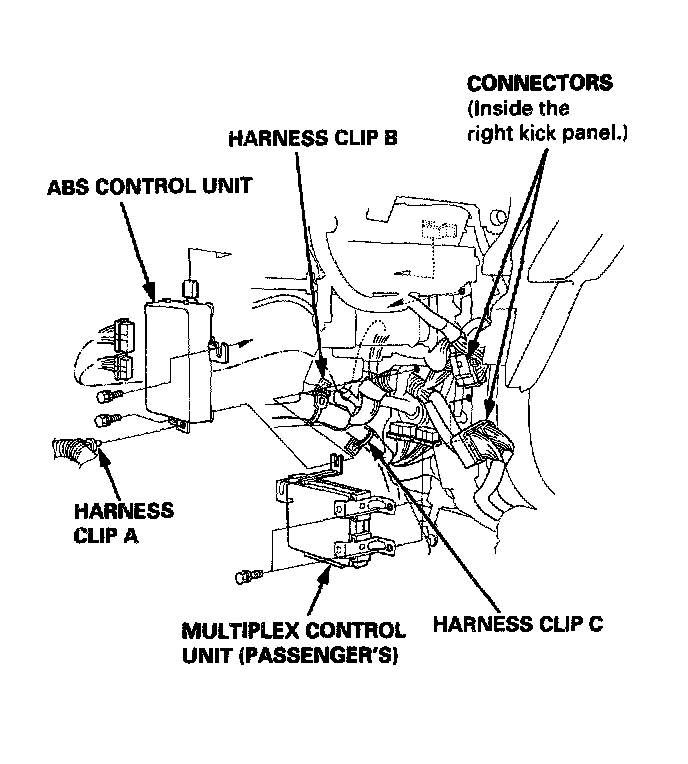 CONNECTORS
(Inside the right kick panel.)

HARNESS CLIP B

ABS CONTROL UNIT

HARNESS CLIP A

MULTIPLEX CONTROL UNIT (PASSENGER'S)

HARNESS CLIP C