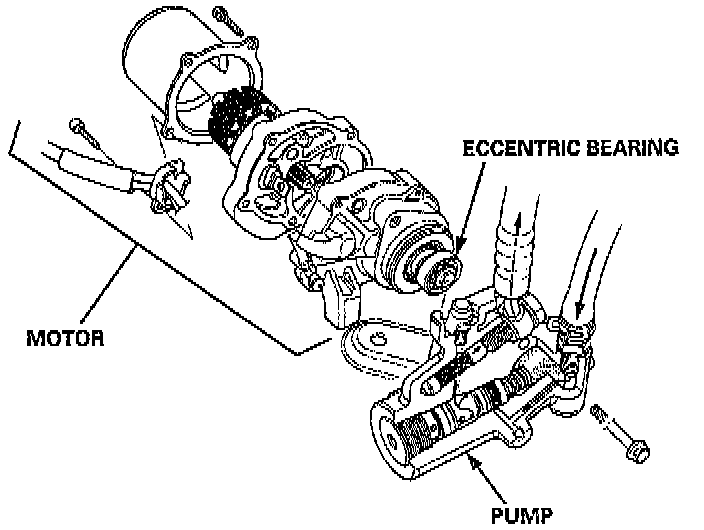 ECCENTRIC BEARING

MOTOR

PUMP