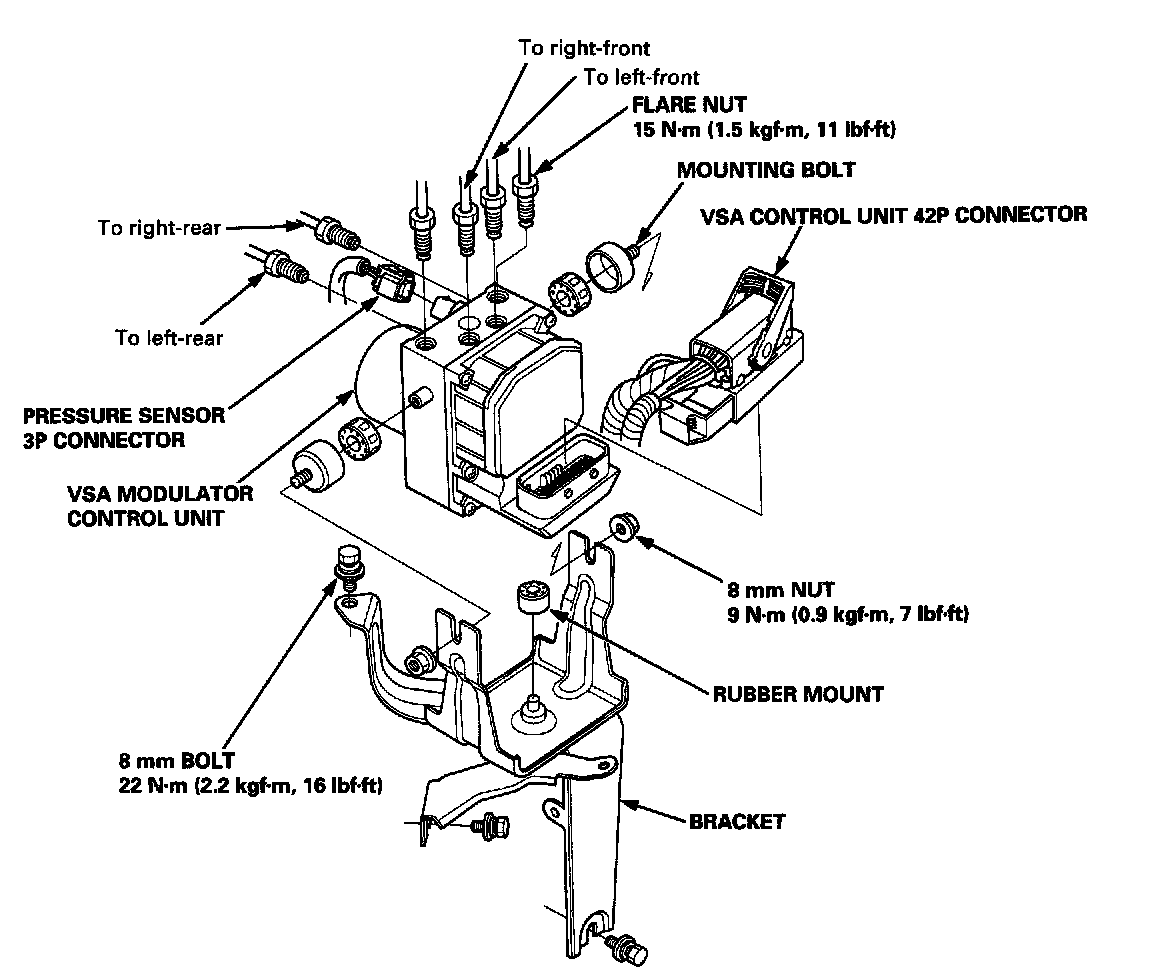 To right-front

To left-front

FLARE NUT
15 N·m (1.5 kgf·m, 11 lbf·ft)

MOUNTING BOLT

VSA CONTROL UNIT 42P CONNECTOR

To right-rear

To left-rear

PRESSURE SENSOR
3P CONNECTOR

VSA MODULATOR
CONTROL UNIT

8 mm NUT
9 N·m (0.9 kgf·m, 7 lbf·ft)

RUBBER MOUNT

8 mm BOLT
22 N·m (2.2 kgf·m, 16 lbf·ft)

BRACKET