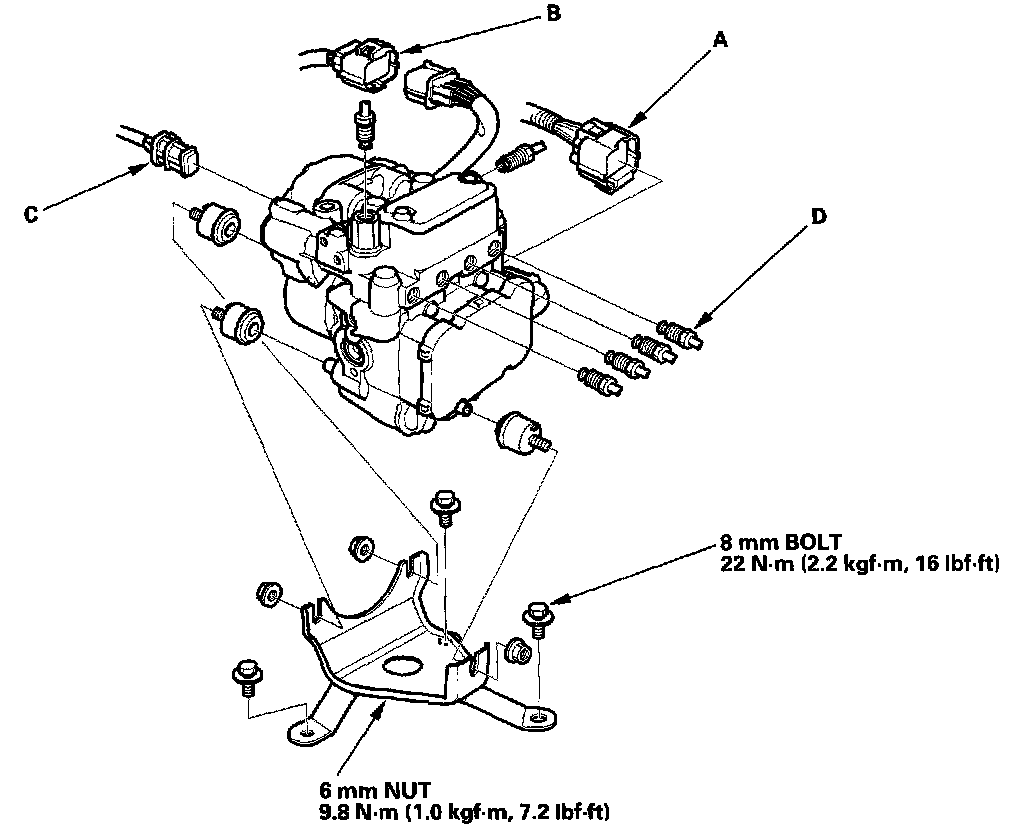 B

A

C

D

8 mm BOLT
22 N·m (2.2 kgf·m, 16 lbf·ft)

6 mm NUT
9.8 N·m (1.0 kgf·m, 7.2 lbf·ft)