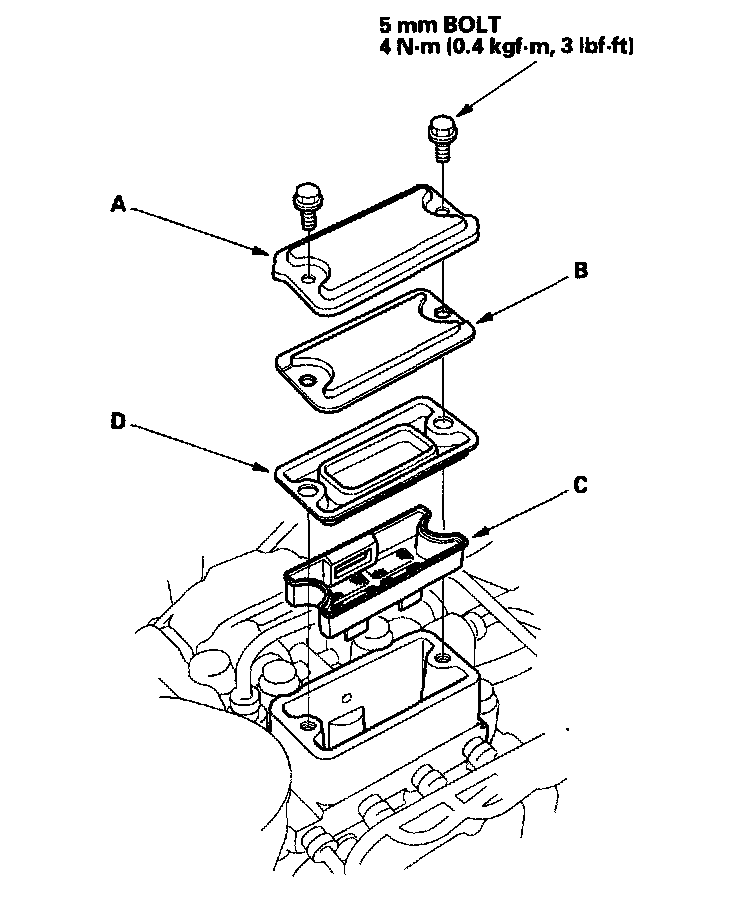 5 mm BOLT
4 N·m (0.4 kgf·m, 3 lbf·ft)

A

B

D

C