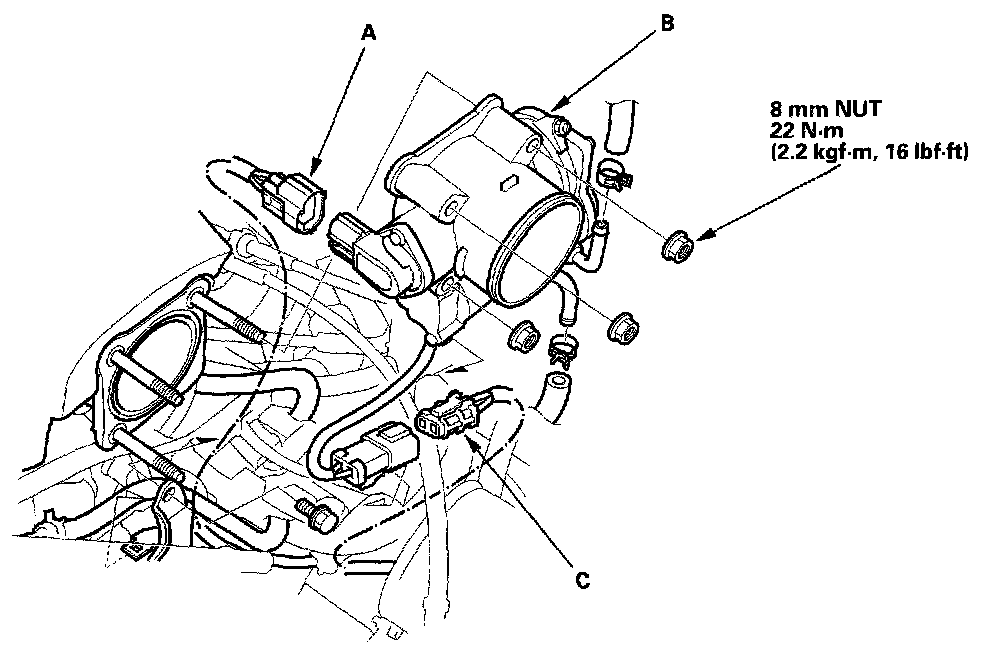 A

B

8 mm NUT
22 N·m
(2.2 kgf·m, 16 lbf·ft)

C