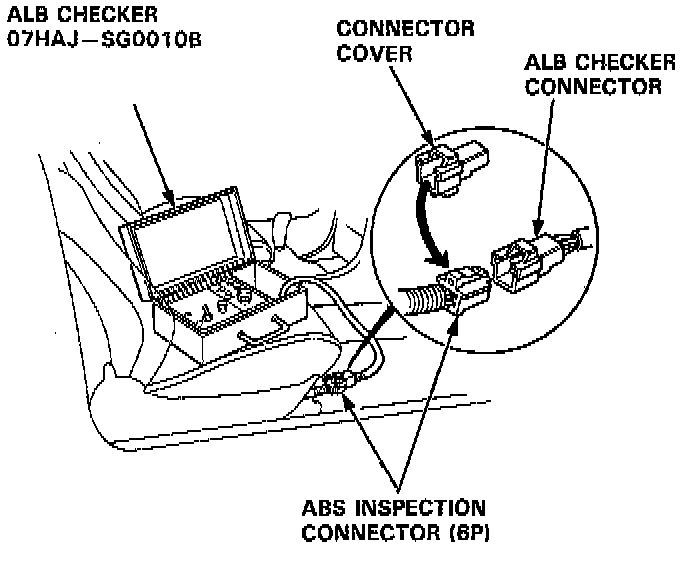 ALB CHECKER
07HAJ—SG0010B

CONNECTOR
COVER

ALB CHECKER
CONNECTOR

ABS INSPECTION
CONNECTOR (6P)