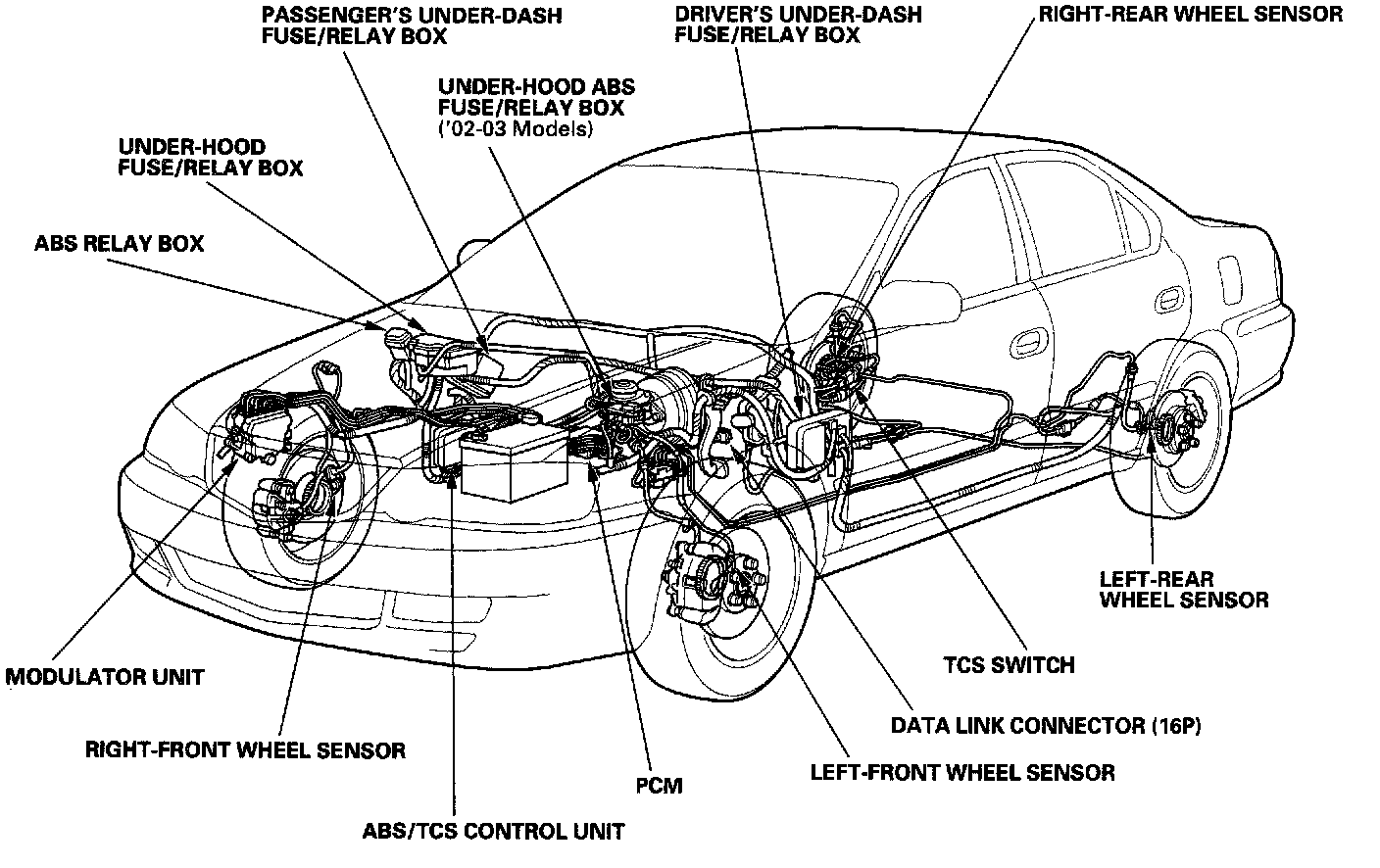 PASSENGER'S UNDER-DASH FUSE/RELAY BOX

DRIVER'S UNDER-DASH FUSE/RELAY BOX

RIGHT-REAR WHEEL SENSOR

UNDER-HOOD ABS FUSE/RELAY BOX ('02-03 Models)

UNDER-HOOD FUSE/RELAY BOX

ABS RELAY BOX

LEFT-REAR WHEEL SENSOR

TCS SWITCH

MODULATOR UNIT

DATA LINK CONNECTOR (16P)

RIGHT-FRONT WHEEL SENSOR

LEFT-FRONT WHEEL SENSOR

PCM

ABS/TCS CONTROL UNIT