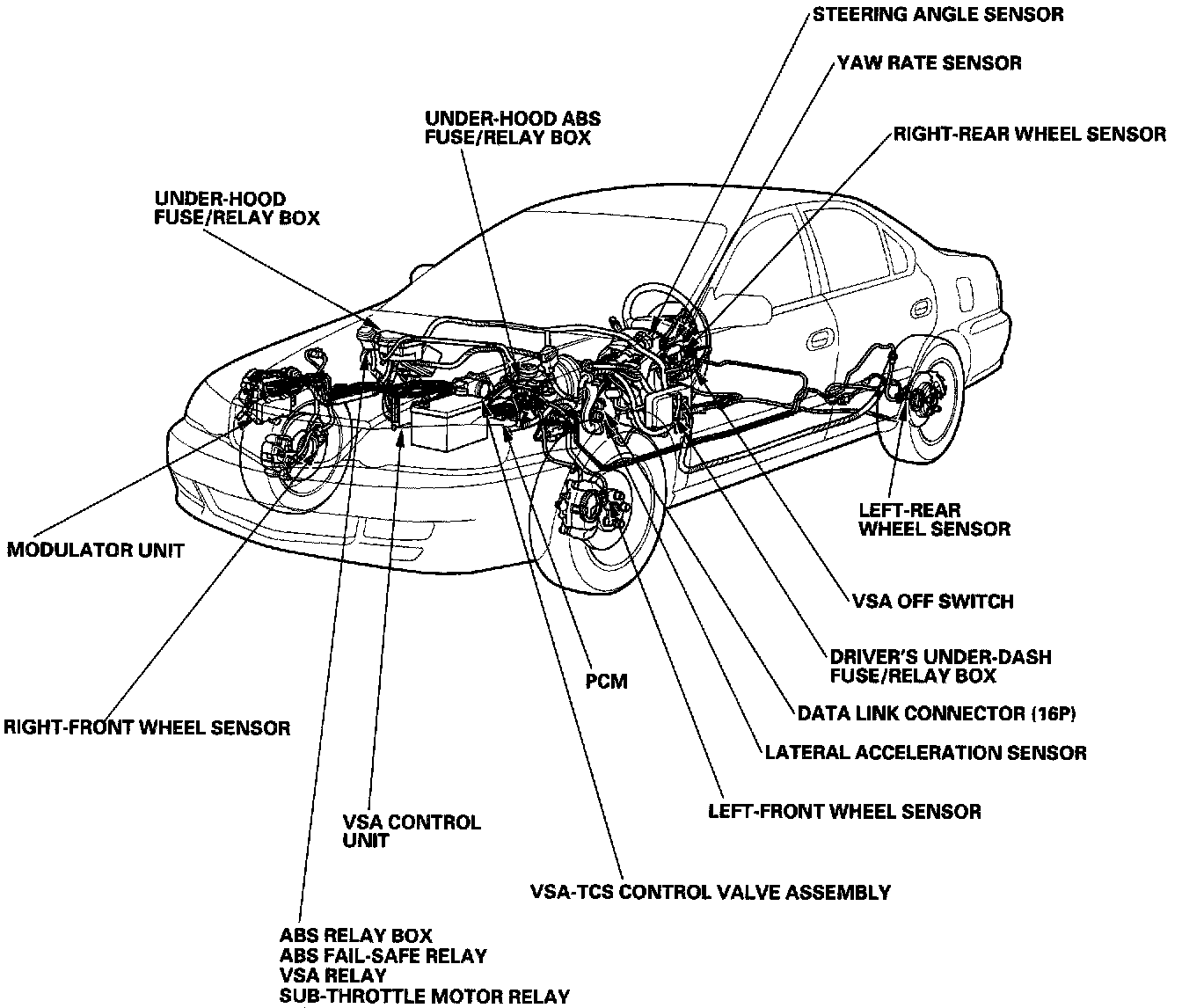 STEERING ANGLE SENSOR

YAW RATE SENSOR

UNDER-HOOD ABS FUSE/RELAY BOX

RIGHT-REAR WHEEL SENSOR

UNDER-HOOD FUSE/RELAY BOX

LEFT-REAR WHEEL SENSOR

MODULATOR UNIT

VSA OFF SWITCH

DRIVER'S UNDER-DASH FUSE/RELAY BOX

PCM

DATA LINK CONNECTOR (16P)

RIGHT-FRONT WHEEL SENSOR

LATERAL ACCELERATION SENSOR

LEFT-FRONT WHEEL SENSOR

VSA CONTROL UNIT

VSA-TCS CONTROL VALVE ASSEMBLY

ABS RELAY BOX
ABS FAIL-SAFE RELAY
VSA RELAY
SUB-THROTTLE MOTOR RELAY