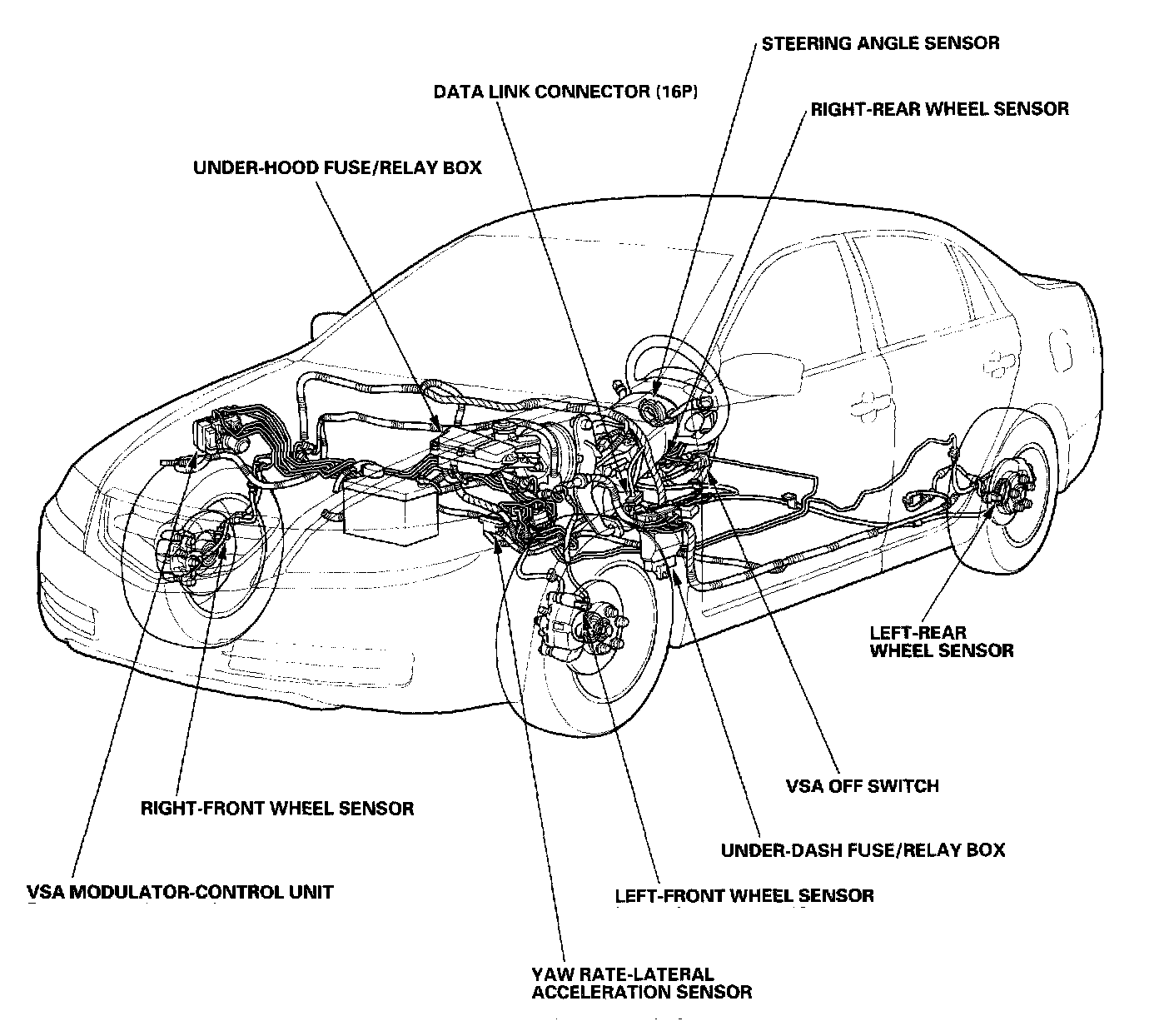 STEERING ANGLE SENSOR

DATA LINK CONNECTOR (16P)

RIGHT-REAR WHEEL SENSOR

UNDER-HOOD FUSE/RELAY BOX

LEFT-REAR WHEEL SENSOR

VSA OFF SWITCH

RIGHT-FRONT WHEEL SENSOR

UNDER-DASH FUSE/RELAY BOX

VSA MODULATOR-CONTROL UNIT

LEFT-FRONT WHEEL SENSOR

YAW RATE-LATERAL ACCELERATION SENSOR