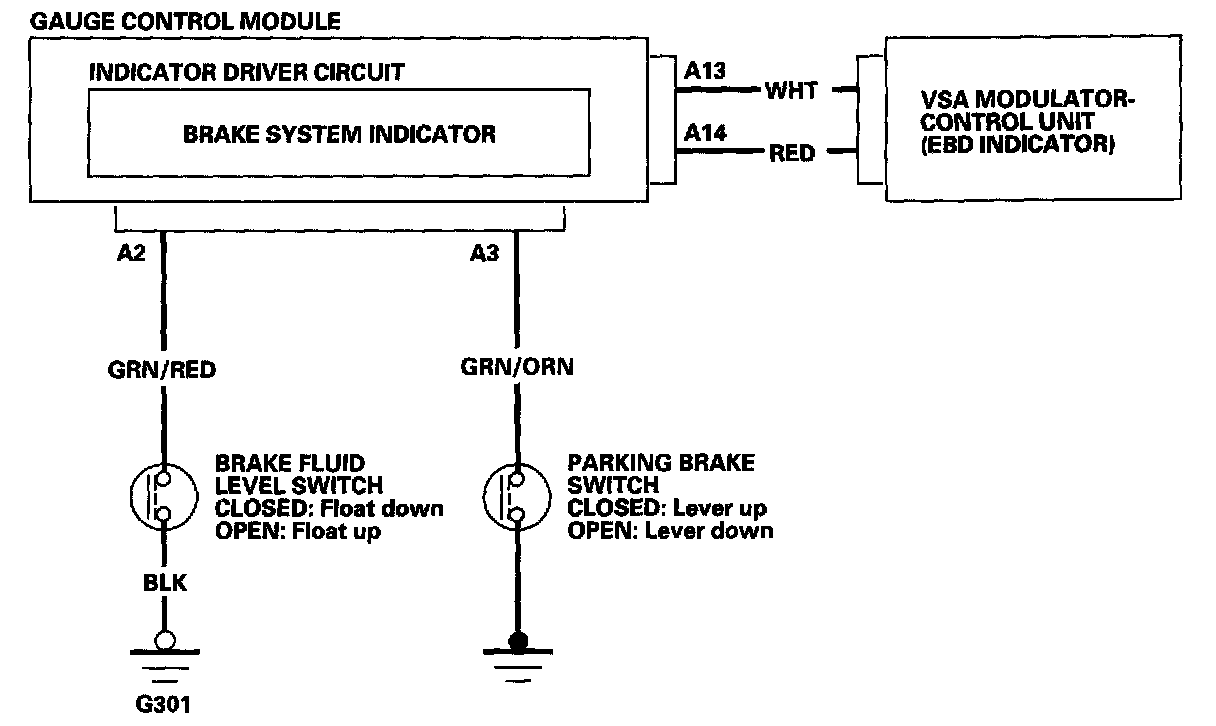 GAUGE CONTROL MODULE

INDICATOR DRIVER CIRCUIT

BRAKE SYSTEM INDICATOR

A13

WHT

A14

RED

VSA MODULATOR-CONTROL UNIT (EBD INDICATOR)

A2

A3

GRN/RED

GRN/ORN

BRAKE FLUID LEVEL SWITCH
CLOSED: Float down
OPEN: Float up

PARKING BRAKE SWITCH
CLOSED: Lever up
OPEN: Lever down

BLK

G301