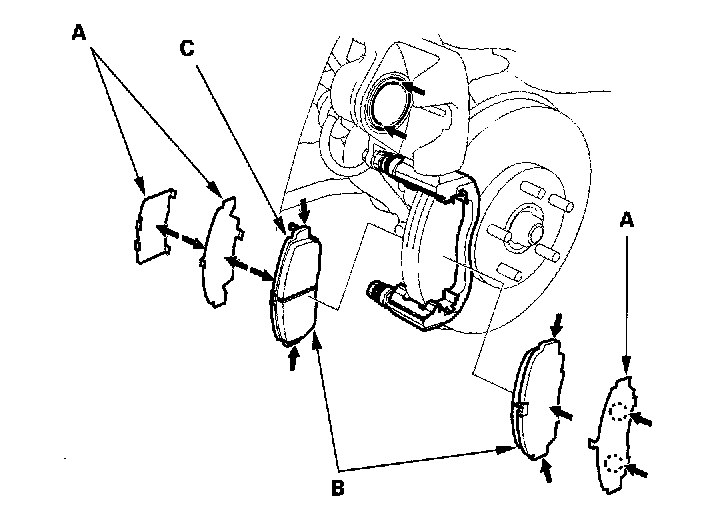 A
C
A
B