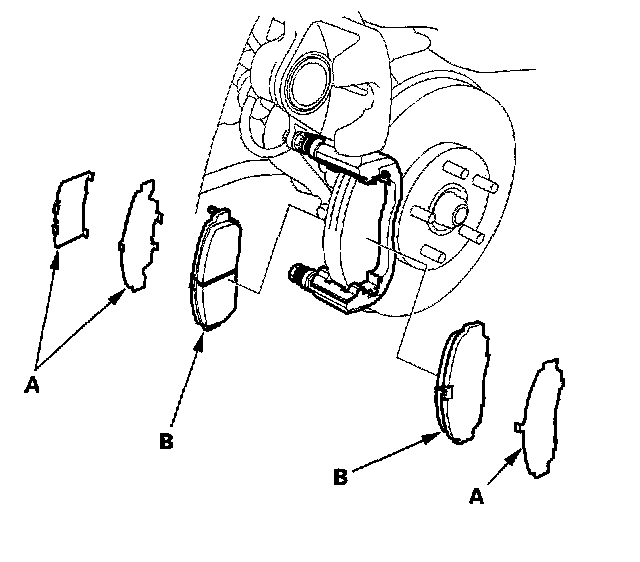 A
B
B
A