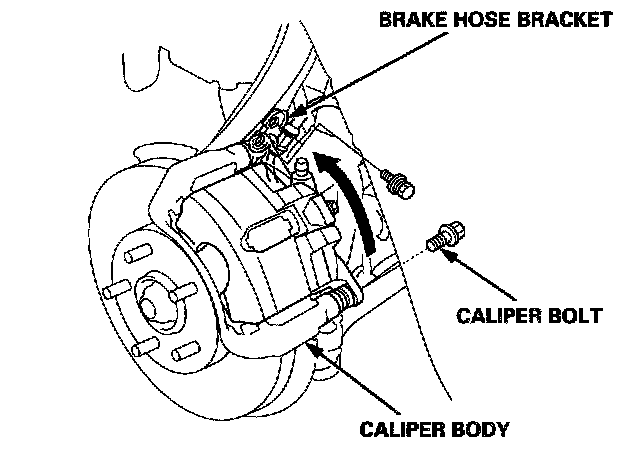 BRAKE HOSE BRACKET

CALIPER BOLT

CALIPER BODY