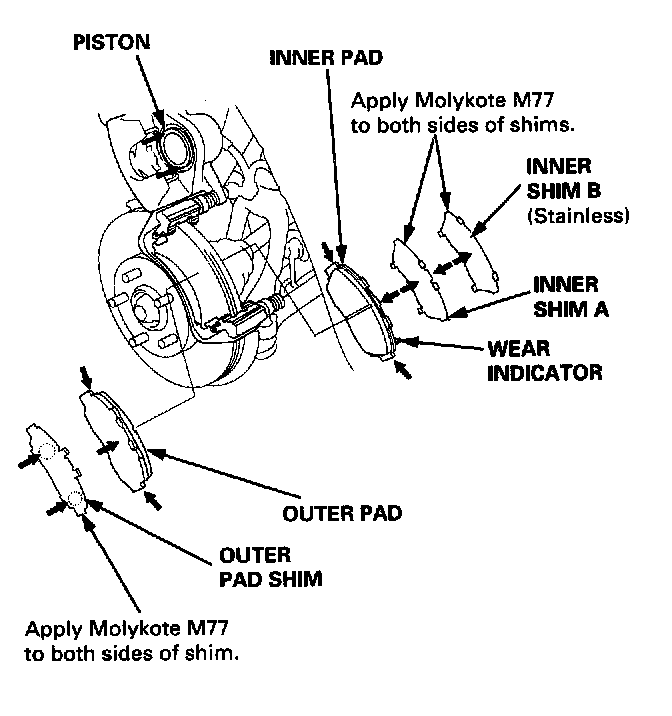 PISTON

INNER PAD

Apply Molykote M77 to both sides of shims.

INNER SHIM B (Stainless)

INNER SHIM A

WEAR INDICATOR

OUTER PAD

OUTER PAD SHIM

Apply Molykote M77 to both sides of shim.