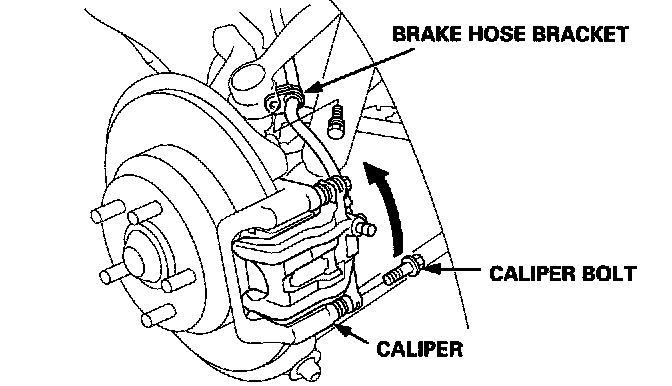 BRAKE HOSE BRACKET

CALIPER BOLT

CALIPER