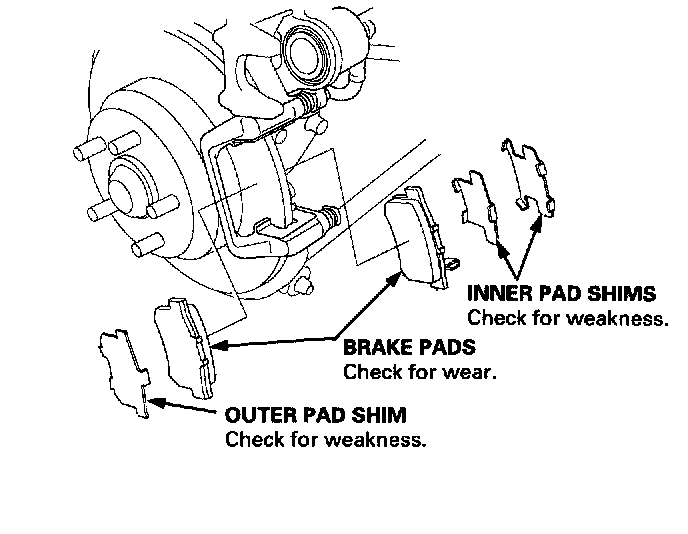 INNER PAD SHIMS
Check for weakness.

BRAKE PADS
Check for wear.

OUTER PAD SHIM
Check for weakness.