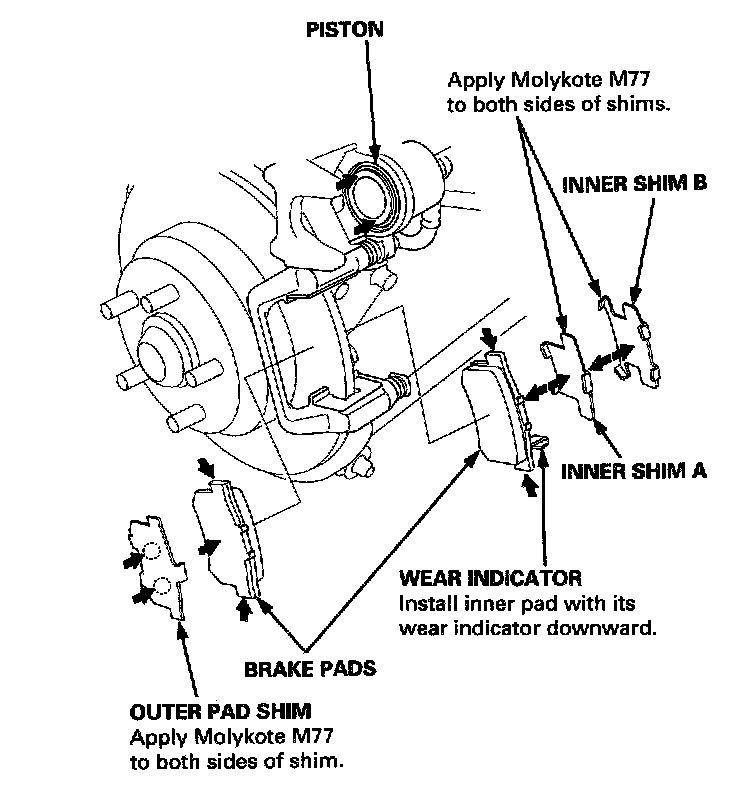 PISTON

Apply Molykote M77 to both sides of shims.

INNER SHIM B

INNER SHIM A

WEAR INDICATOR
Install inner pad with its wear indicator downward.

BRAKE PADS

OUTER PAD SHIM
Apply Molykote M77 to both sides of shim.