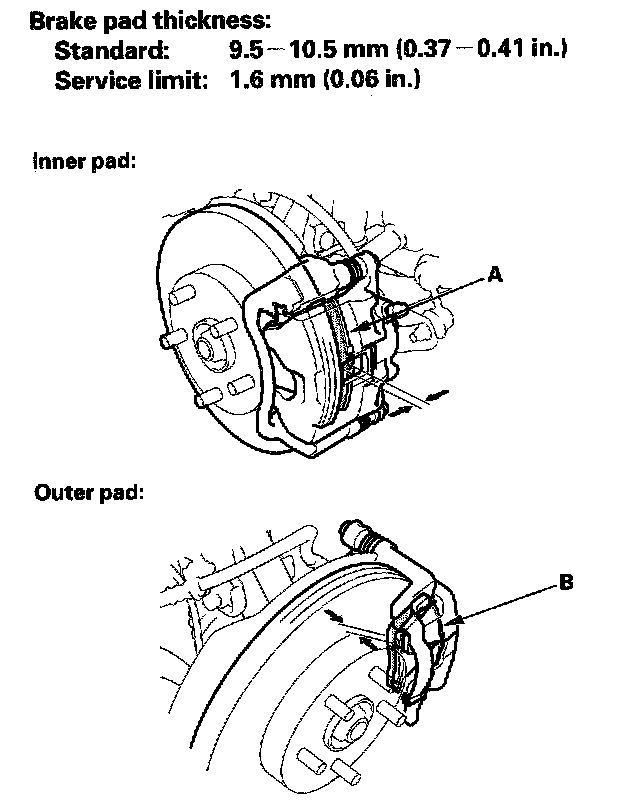 Brake pad thickness:
Standard: 9.5 – 10.5 mm (0.37 – 0.41 in.)
Service limit: 1.6 mm (0.06 in.)

Inner pad:

A

Outer pad:

B