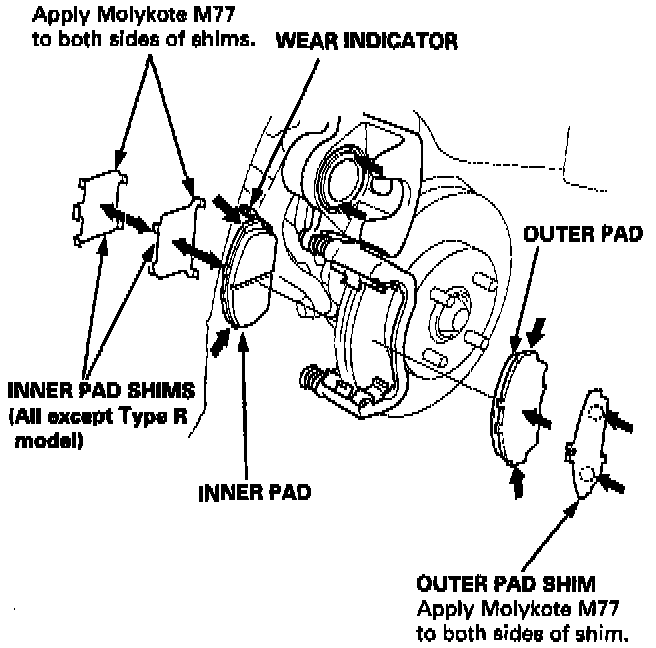 Apply Molykote M77 to both sides of shims.

WEAR INDICATOR

OUTER PAD

INNER PAD SHIMS (All except Type R model)

INNER PAD

OUTER PAD SHIM
Apply Molykote M77 to both sides of shim.