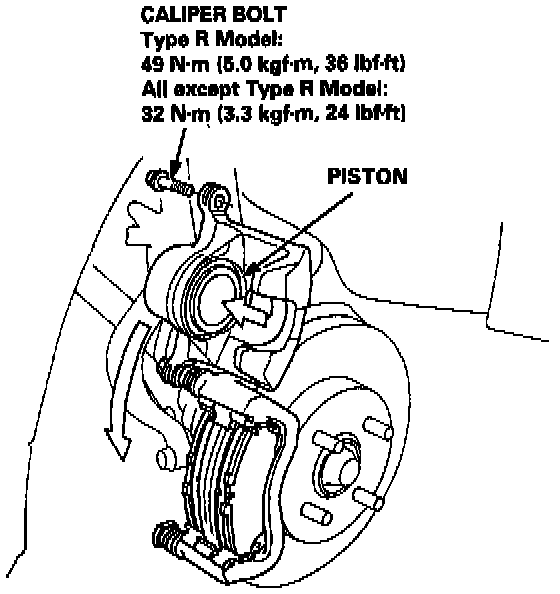 CALIPER BOLT
Type R Model:
49 N·m (5.0 kgf·m, 36 lbf·ft)
All except Type R Model:
32 N·m (3.3 kgf·m, 24 lbf·ft)

PISTON