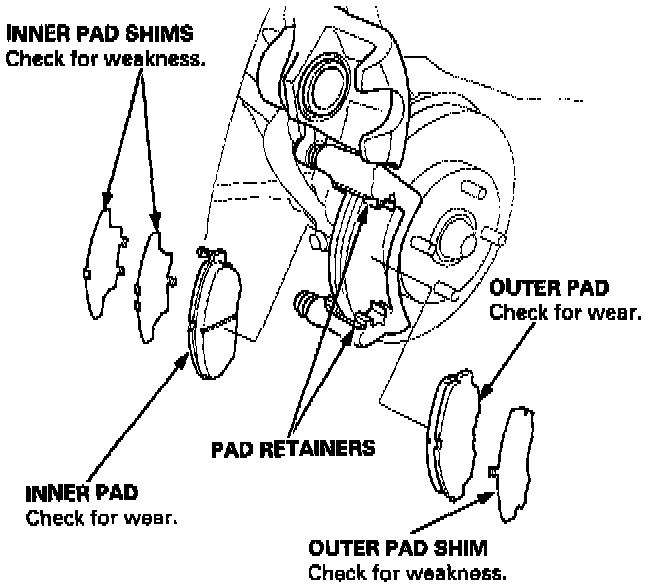 INNER PAD SHIMS
Check for weakness.

OUTER PAD
Check for wear.

PAD RETAINERS

INNER PAD
Check for wear.

OUTER PAD SHIM
Check for weakness.