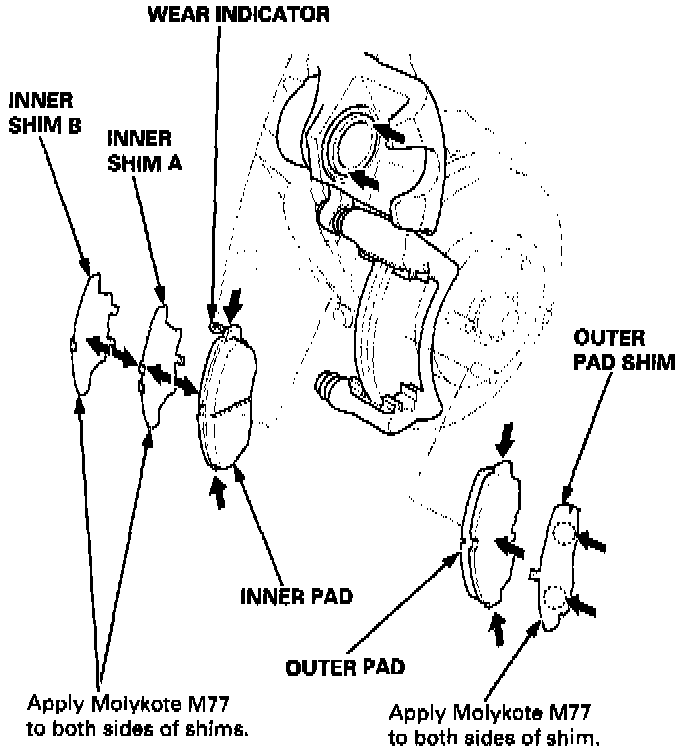 WEAR INDICATOR

INNER SHIM B

INNER SHIM A

OUTER PAD SHIM

INNER PAD

OUTER PAD

Apply Molykote M77 to both sides of shims.

Apply Molykote M77 to both sides of shim.