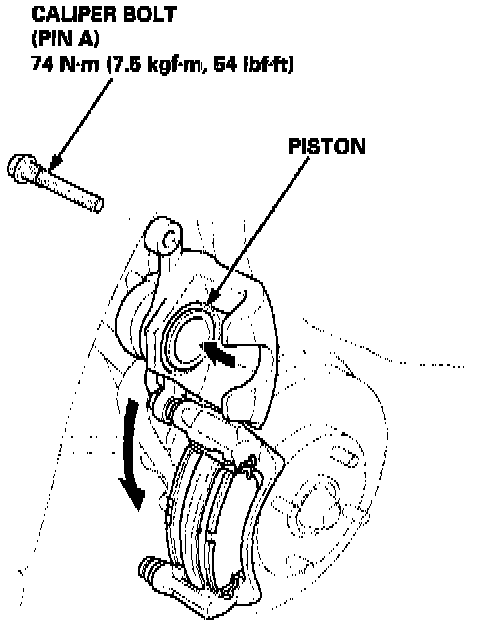 CALIPER BOLT
(PIN A)
74 N·m (7.5 kgf·m, 54 lbf·ft)

PISTON