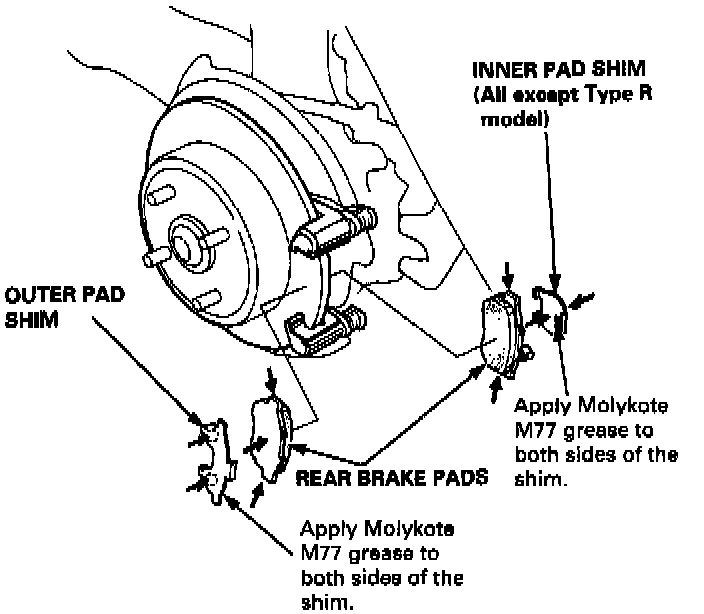 INNER PAD SHIM
(All except Type R model)

OUTER PAD SHIM

Apply Molykote M77 grease to both sides of the shim.

REAR BRAKE PADS

Apply Molykote M77 grease to both sides of the shim.