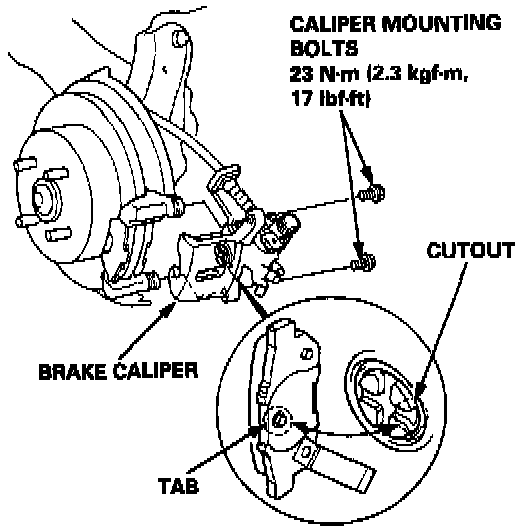 CALIPER MOUNTING BOLTS
23 N·m (2.3 kgf·m, 17 lbf·ft)

CUTOUT

BRAKE CALIPER

TAB