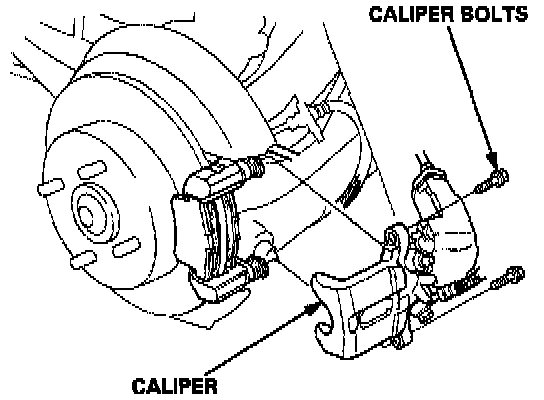 CALIPER BOLTS

CALIPER