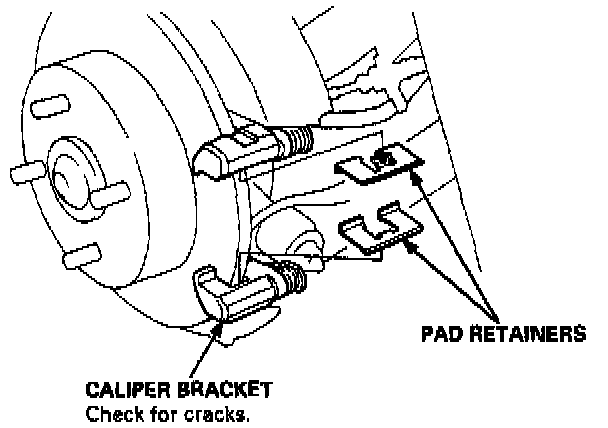 PAD RETAINERS

CALIPER BRACKET
Check for cracks.