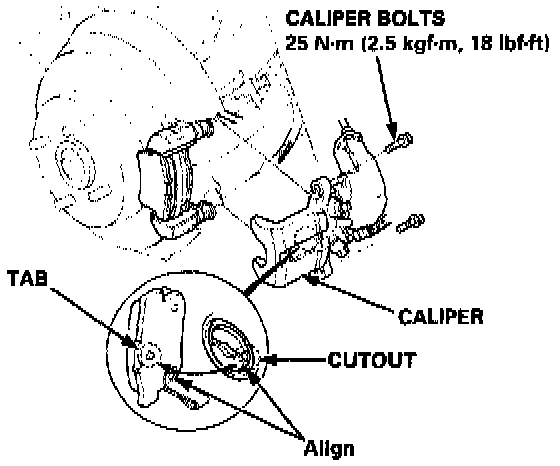 CALIPER BOLTS
25 N·m (2.5 kgf·m, 18 lbf·ft)

TAB

CALIPER

CUTOUT

Align